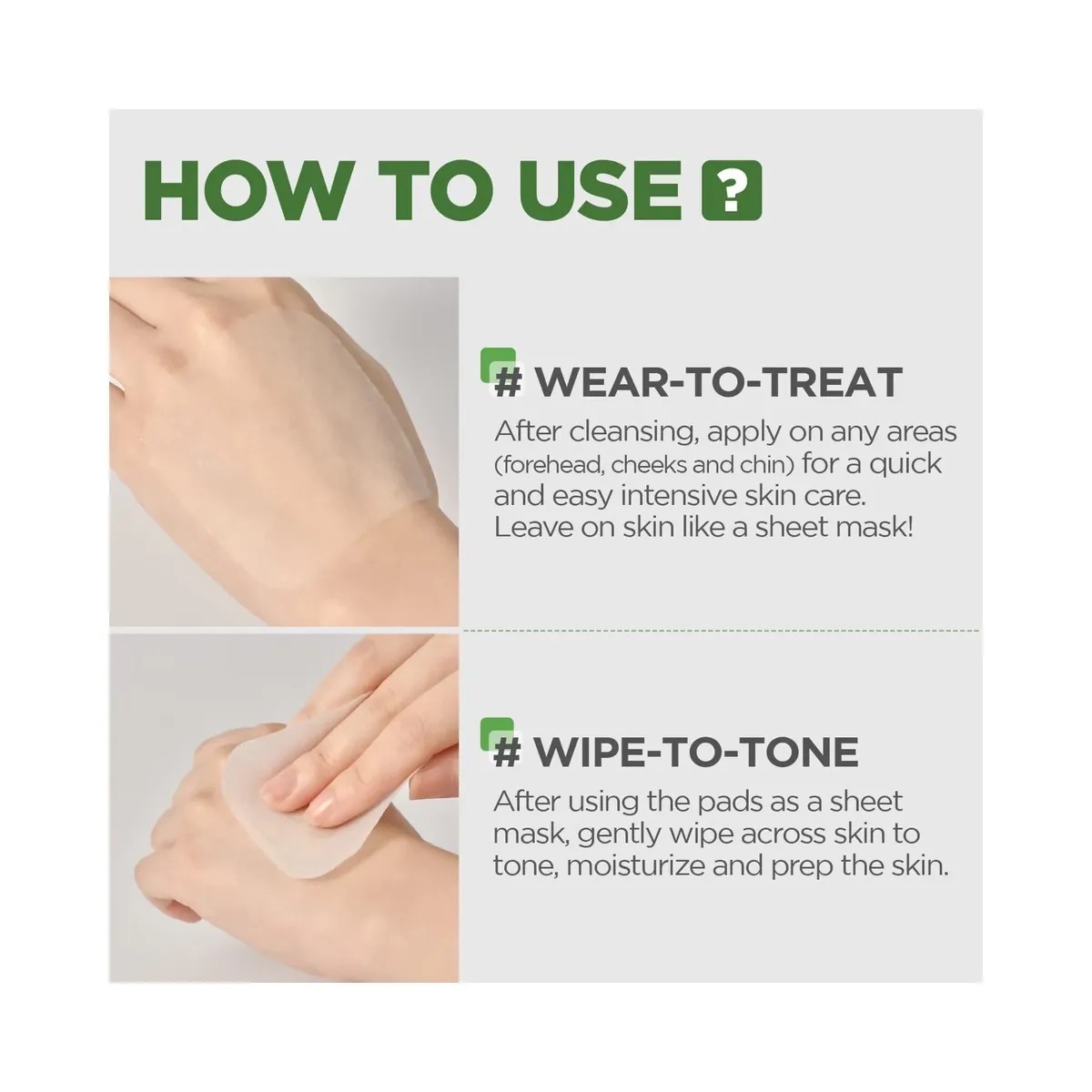 HOW TO USE ?

# WEAR-TO-TREAT
After cleansing, apply on any areas (forehead, cheeks and chin) for a quick and easy intensive skin care. Leave on skin like a sheet mask!

# WIPE-TO-TONE
After using the pads as a sheet mask, gently wipe across skin to tone, moisturize and prep the skin.