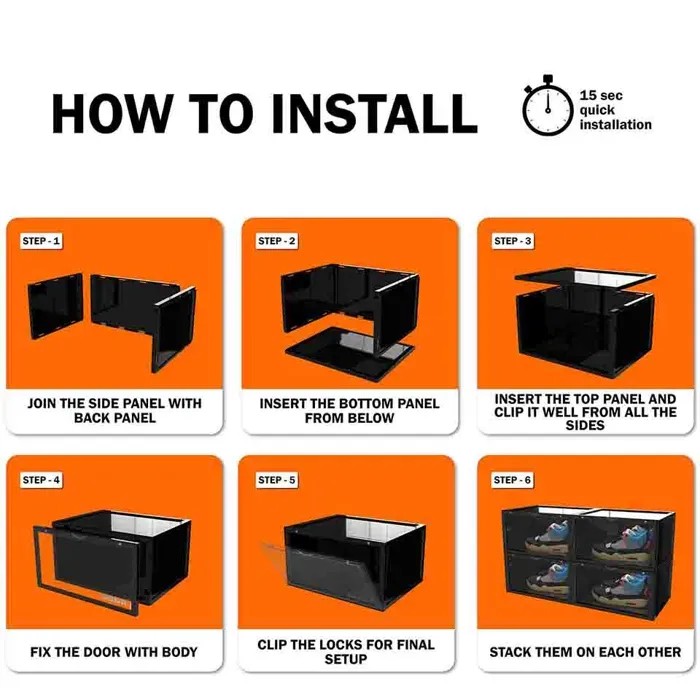 HOW TO INSTALL

15 sec quick installation

STEP - 1

JOIN THE SIDE PANEL WITH BACK PANEL

STEP - 2

INSERT THE BOTTOM PANEL FROM BELOW

STEP - 3

INSERT THE TOP PANEL AND CLIP IT WELL FROM ALL THE SIDES

STEP - 4

FIX THE DOOR WITH BODY

STEP - 5

CLIP THE LOCKS FOR FINAL SETUP

STEP - 6

STACK THEM ON EACH OTHER